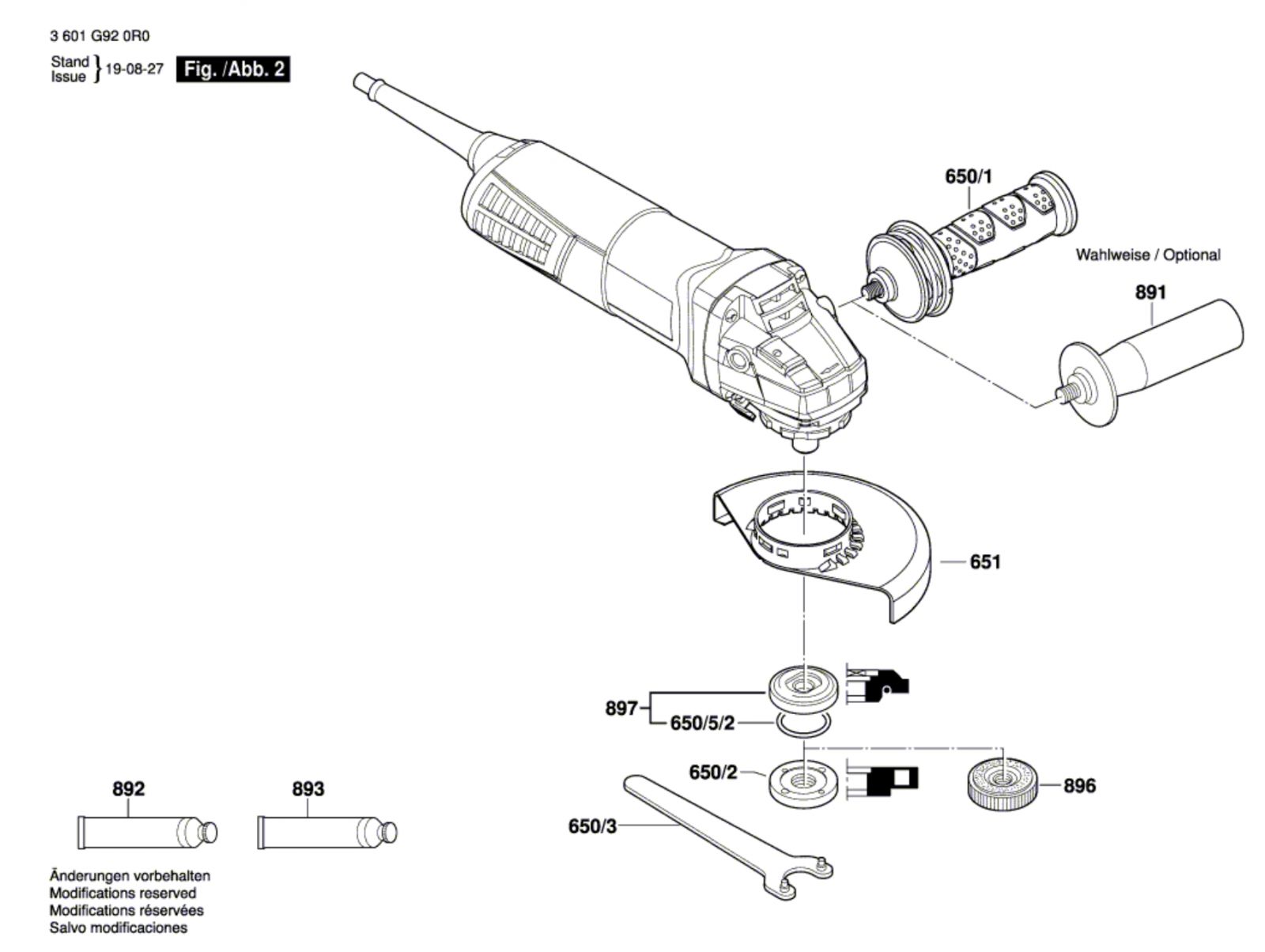 3 601 G92 0R0

Stand
Issue } 19-08-27 Fig. /Abb. 2

650/1

Wahlweise / Optional

891

651

897

650/5/2

650/2

896

650/3

892

893

Änderungen vorbehalten
Modifications reserved
Modifications réservées
Salvo modificaciones